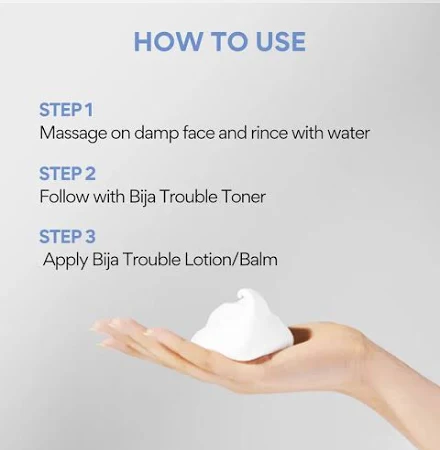 HOW TO USE

STEP 1
Massage on damp face and rince with water

STEP 2
Follow with Bija Trouble Toner

STEP 3
Apply Bija Trouble Lotion/Balm